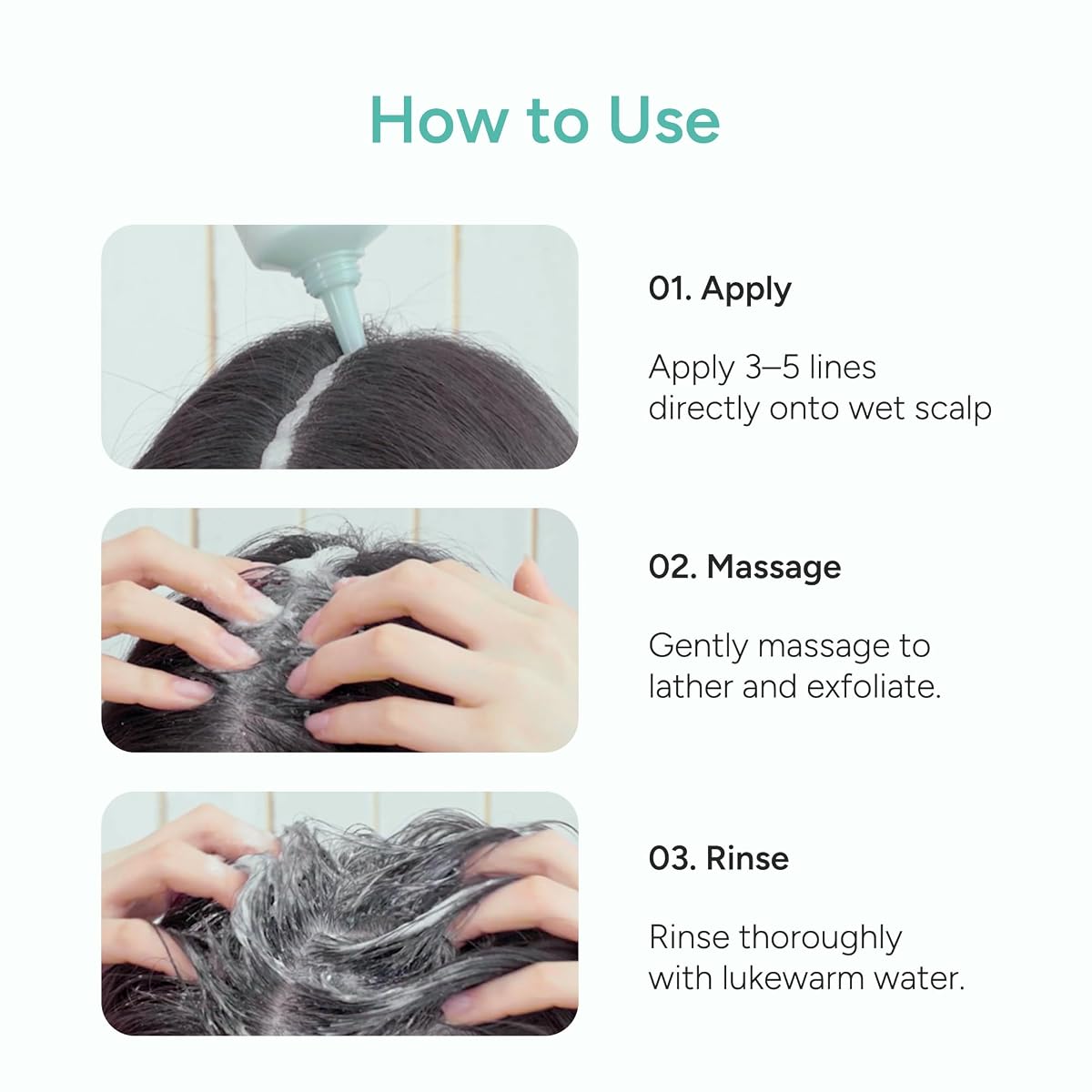 How to Use

01. Apply

Apply 3–5 lines directly onto wet scalp

02. Massage

Gently massage to lather and exfoliate.

03. Rinse

Rinse thoroughly with lukewarm water.