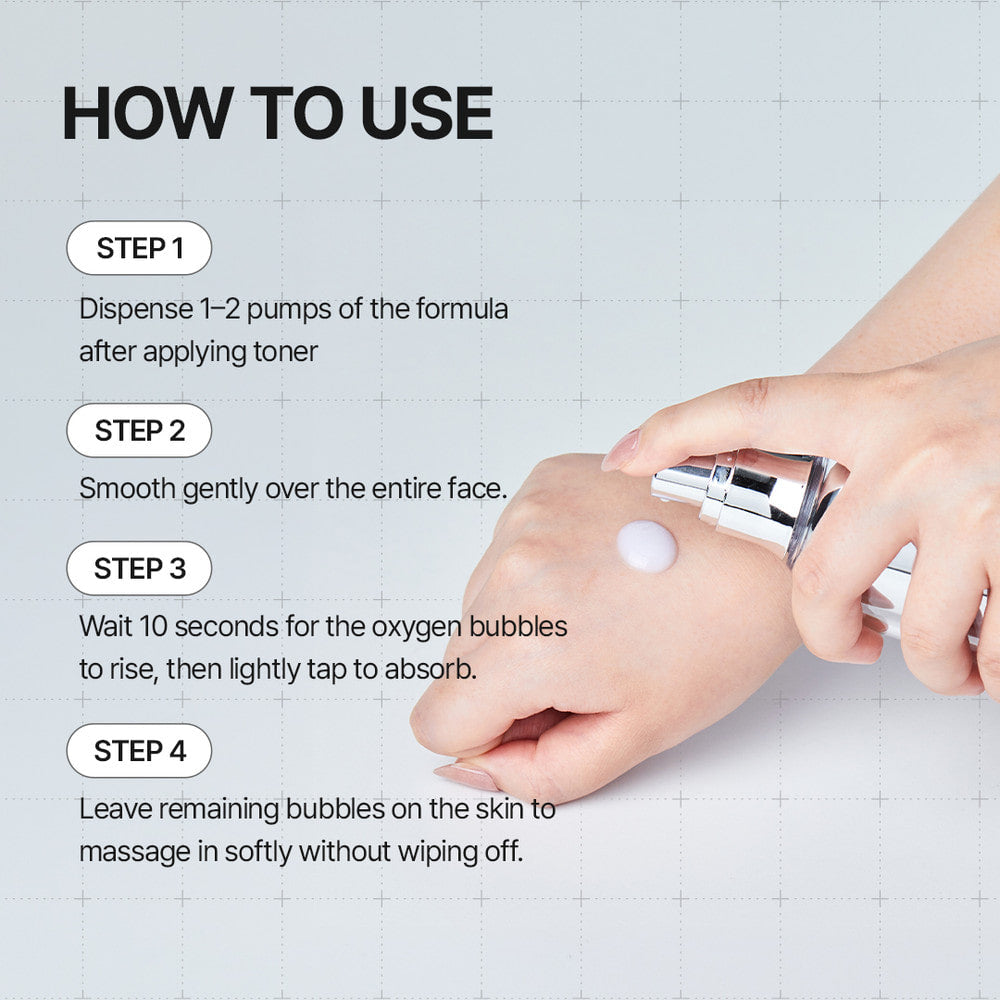 HOW TO USE

STEP 1

Dispense 1–2 pumps of the formula after applying toner

STEP 2

Smooth gently over the entire face.

STEP 3

Wait 10 seconds for the oxygen bubbles to rise, then lightly tap to absorb.

STEP 4

Leave remaining bubbles on the skin to massage in softly without wiping off.